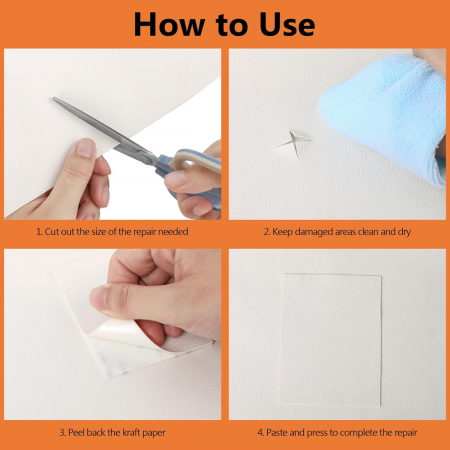 How to Use

1. Cut out the size of the repair needed

2. Keep damaged areas clean and dry

3. Peel back the kraft paper

4. Paste and press to complete the repair