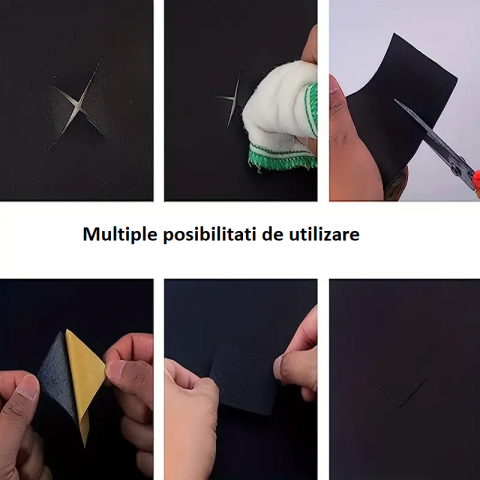 Multiple posibilitati de utilizare