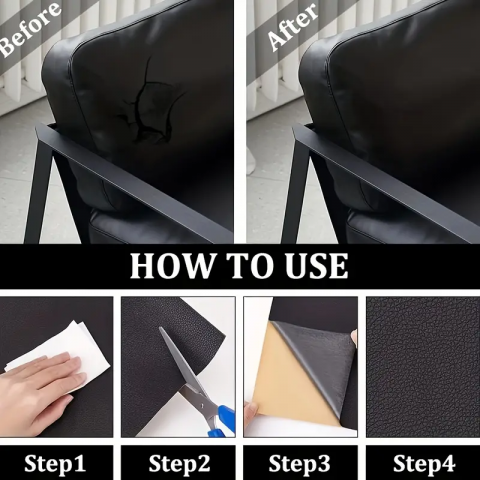 Before

After

HOW TO USE

Step1

Step2

Step3

Step4