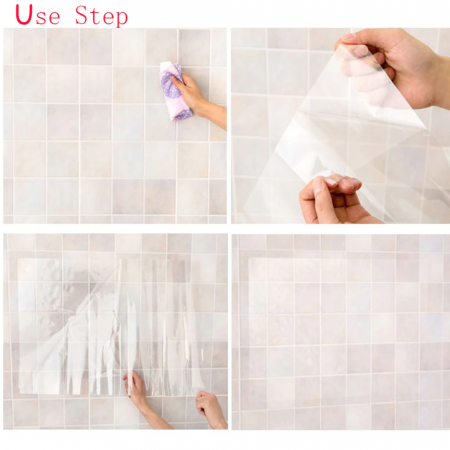 Use Step