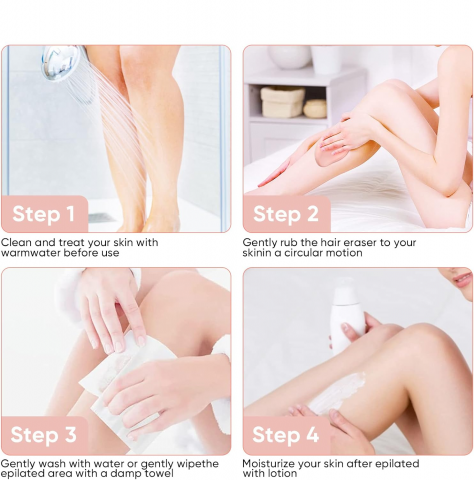 Step 1

Clean and treat your skin with warmwater before use

Step 2

Gently rub the hair eraser to your skinin a circular motion

Step 3

Gently wash with water or gently wipethe epilated area with a damp towel

Step 4

Moisturize your skin after epilated with lotion