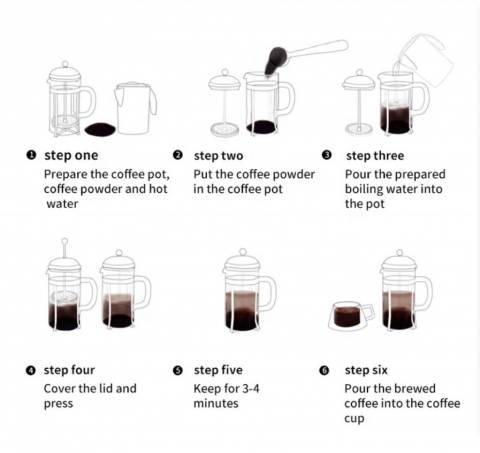 ❶ step one
Prepare the coffee pot, coffee powder and hot water

❷ step two
Put the coffee powder in the coffee pot

❸ step three
Pour the prepared boiling water into the pot

❹ step four
Cover the lid and press

❺ step five
Keep for 3-4 minutes

❻ step six
Pour the brewed coffee into the coffee cup