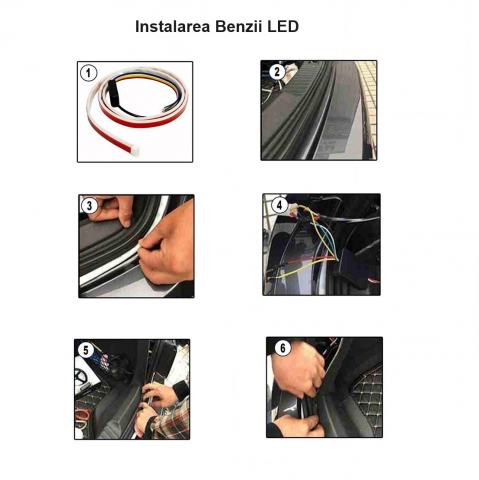 Instalarea Benzii LED

1

2

3

4

5

6