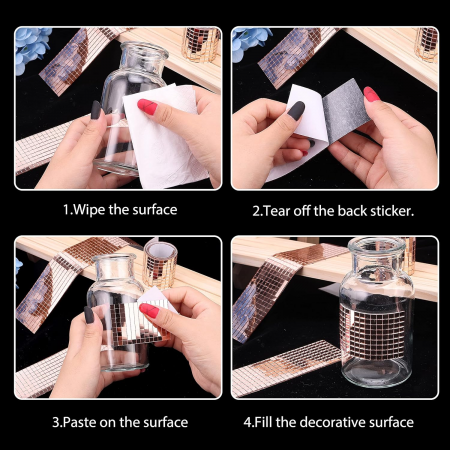 1.Wipe the surface

2.Tear off the back sticker.

3.Paste on the surface

4.Fill the decorative surface