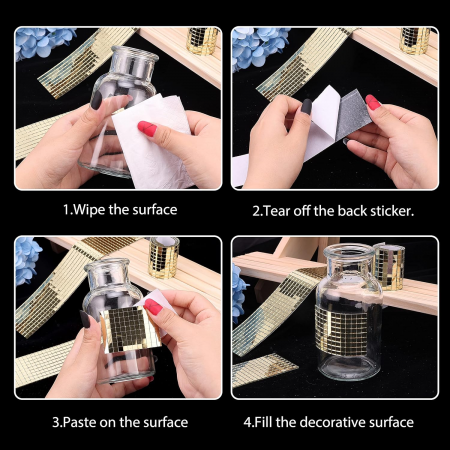 1.Wipe the surface

2.Tear off the back sticker.

3.Paste on the surface

4.Fill the decorative surface