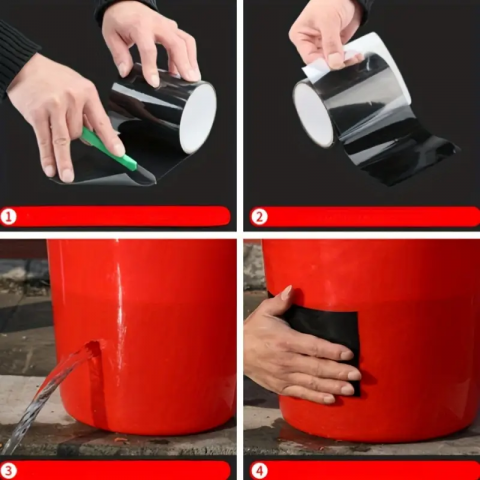 1

2

3

4