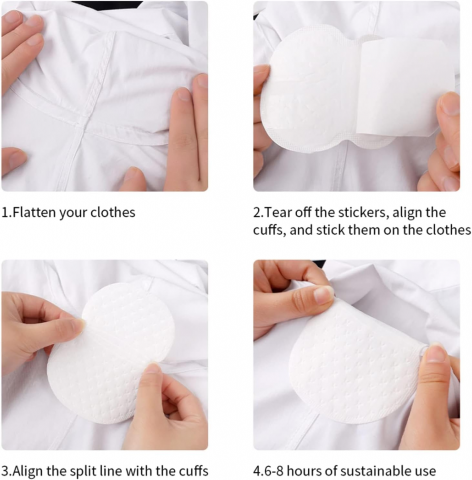 1.Flatten your clothes

2.Tear off the stickers, align the cuffs, and stick them on the clothes

3.Align the split line with the cuffs

4.6-8 hours of sustainable use