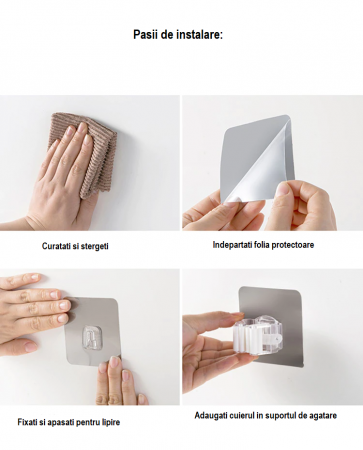 Pasii de instalare:

Curatati si stergeti

Indepartati folia protectoare

Fixati si apasati pentru lipire

Adaugati cuierul in suportul de agatare