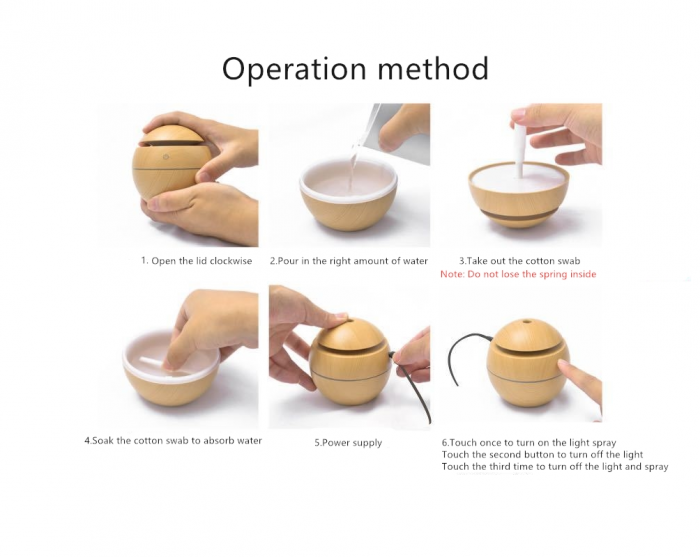 Operation method

1. Open the lid clockwise

2.Pour in the right amount of water

3.Take out the cotton swab
Note: Do not lose the spring inside

4.Soak the cotton swab to absorb water

5.Power supply

6.Touch once to turn on the light spray
Touch the second button to turn off the light
Touch the third time to turn off the light and spray