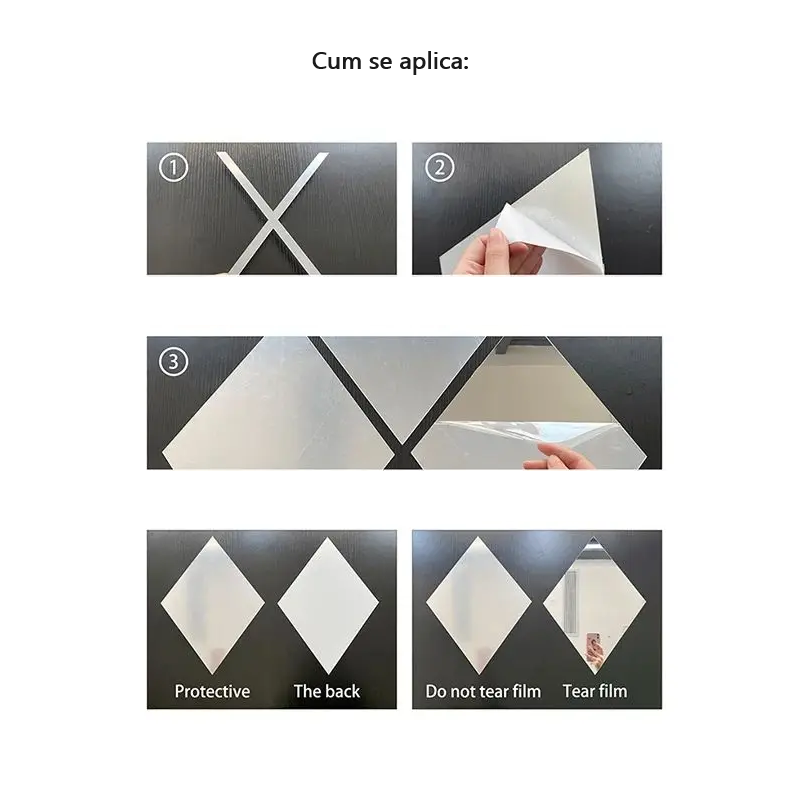 Cum se aplica:

①

②

③

Protective

The back

Do not tear film

Tear film