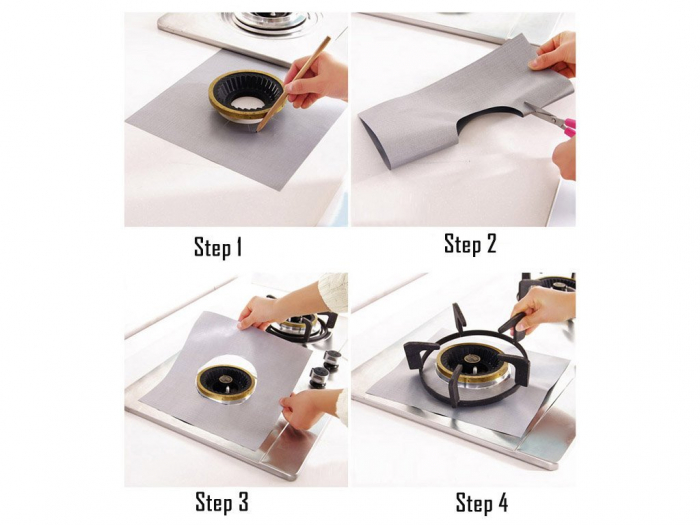 Step 1

Step 2

Step 3

Step 4