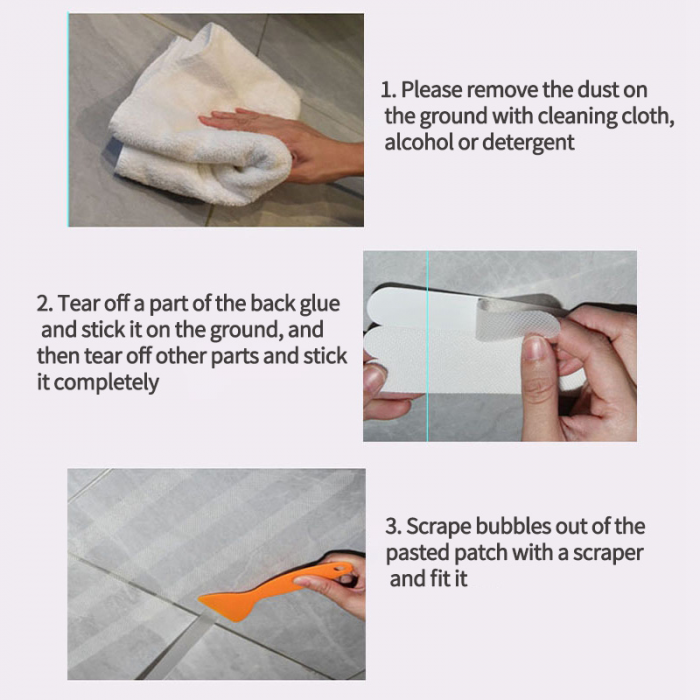 1. Please remove the dust on the ground with cleaning cloth, alcohol or detergent

2. Tear off a part of the back glue and stick it on the ground, and then tear off other parts and stick it completely

3. Scrape bubbles out of the pasted patch with a scraper and fit it