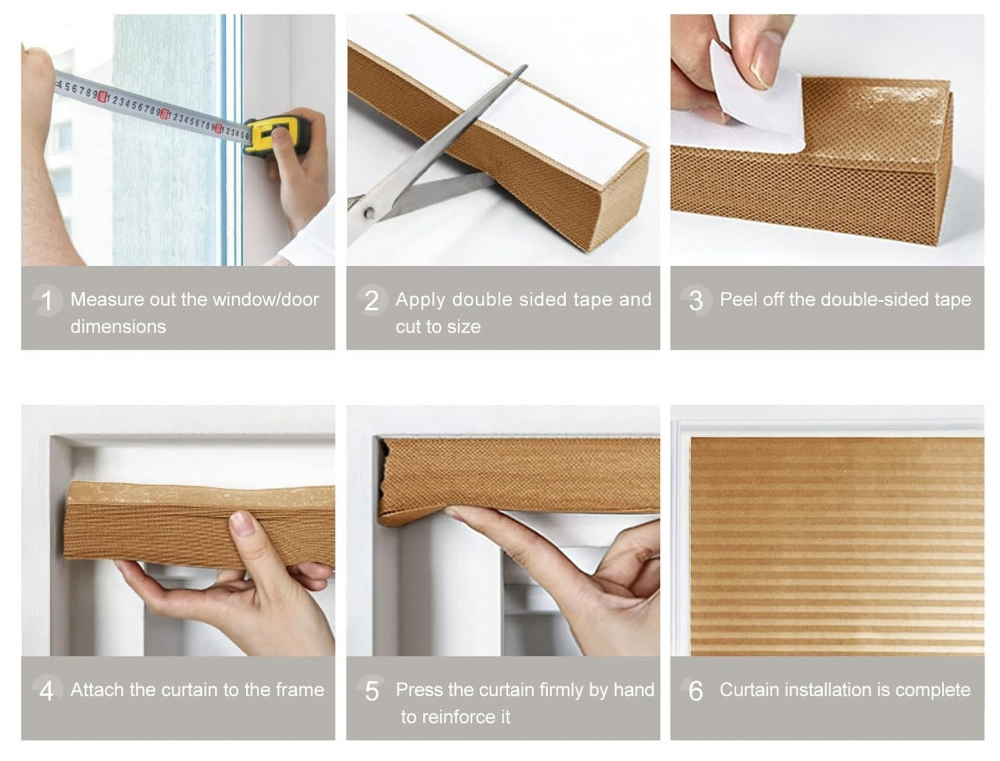 1 Measure out the window/door dimensions

2 Apply double sided tape and cut to size

3 Peel off the double-sided tape

4 Attach the curtain to the frame

5 Press the curtain firmly by hand to reinforce it

6 Curtain installation is complete