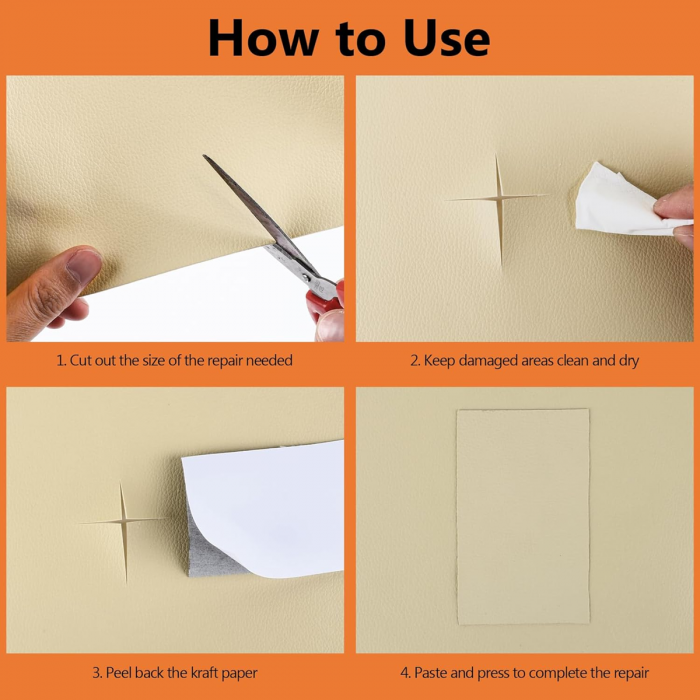 How to Use

1. Cut out the size of the repair needed

2. Keep damaged areas clean and dry

3. Peel back the kraft paper

4. Paste and press to complete the repair