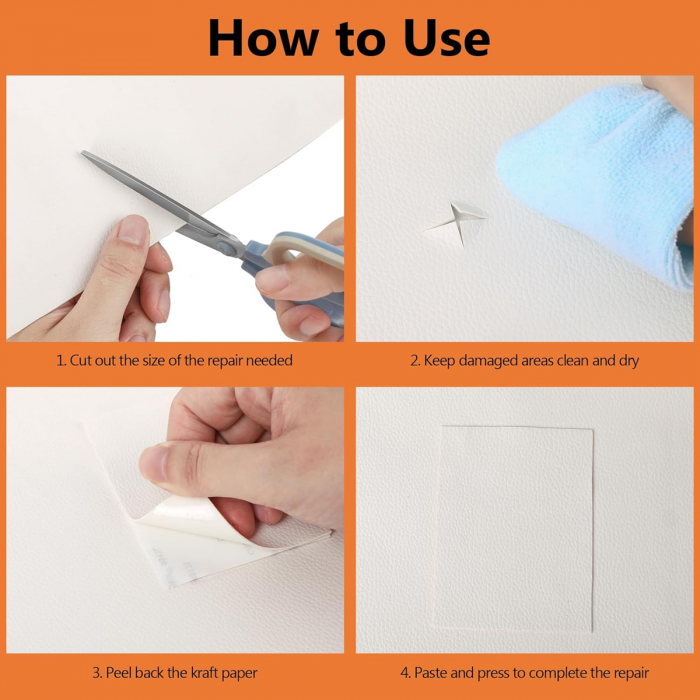 How to Use

1. Cut out the size of the repair needed

2. Keep damaged areas clean and dry

3. Peel back the kraft paper

4. Paste and press to complete the repair