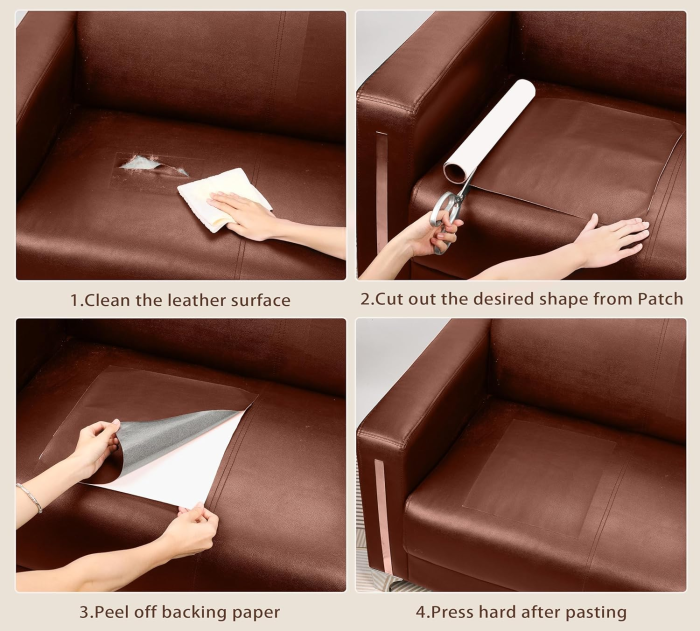 1.Clean the leather surface

2.Cut out the desired shape from Patch

3.Peel off backing paper

4.Press hard after pasting