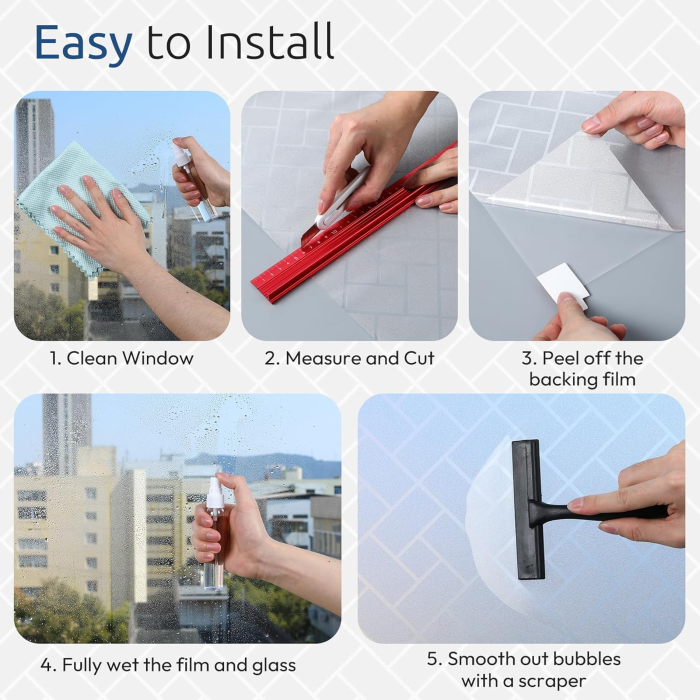 Easy to Install

1. Clean Window

2. Measure and Cut

3. Peel off the backing film

4. Fully wet the film and glass

5. Smooth out bubbles with a scraper