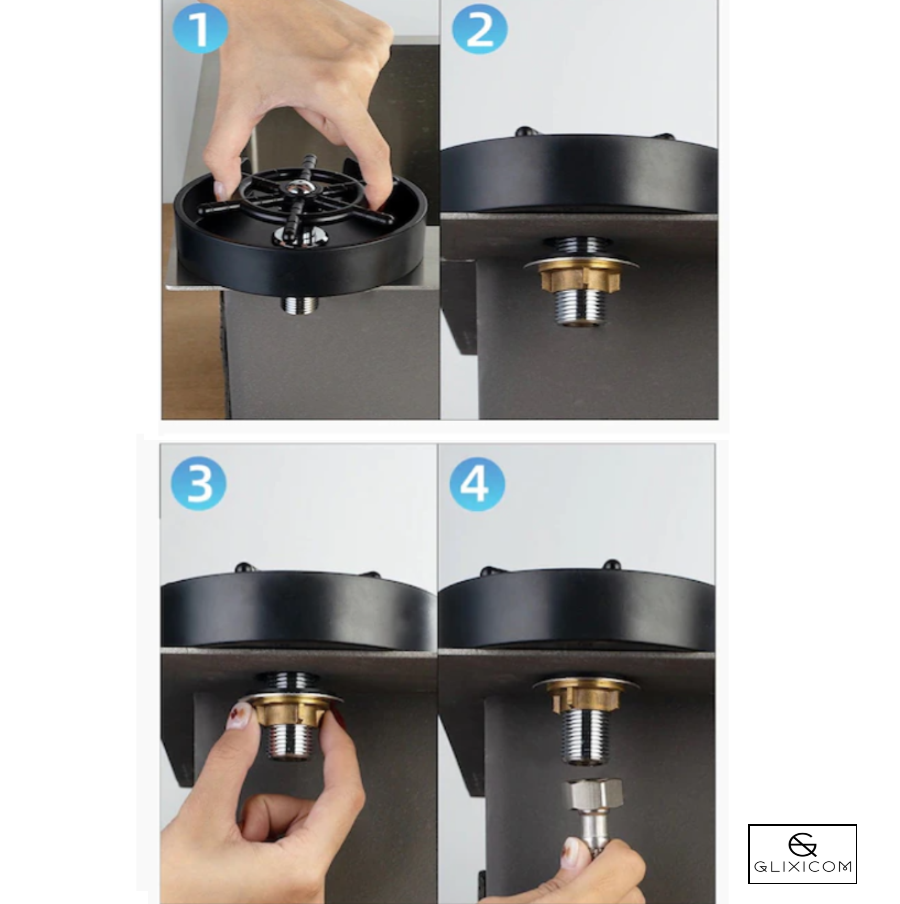 1
2
3
4
GLIXICOM