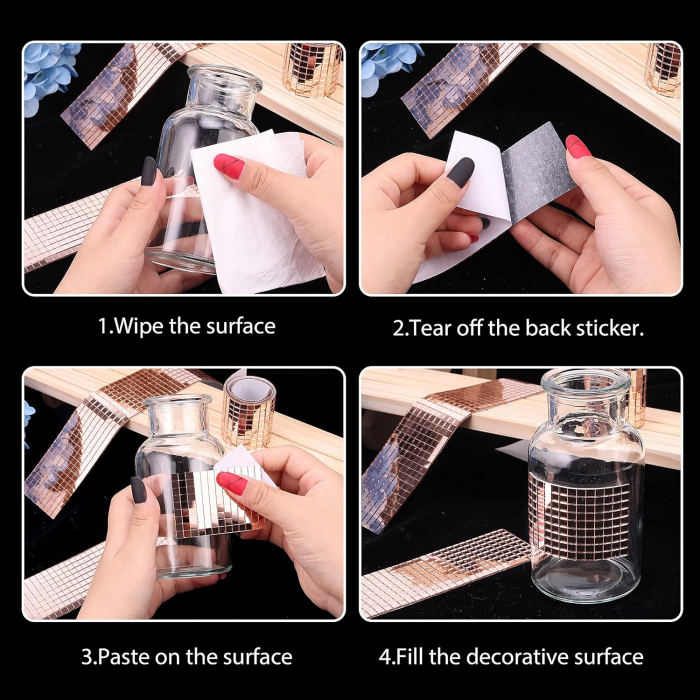 1.Wipe the surface

2.Tear off the back sticker.

3.Paste on the surface

4.Fill the decorative surface