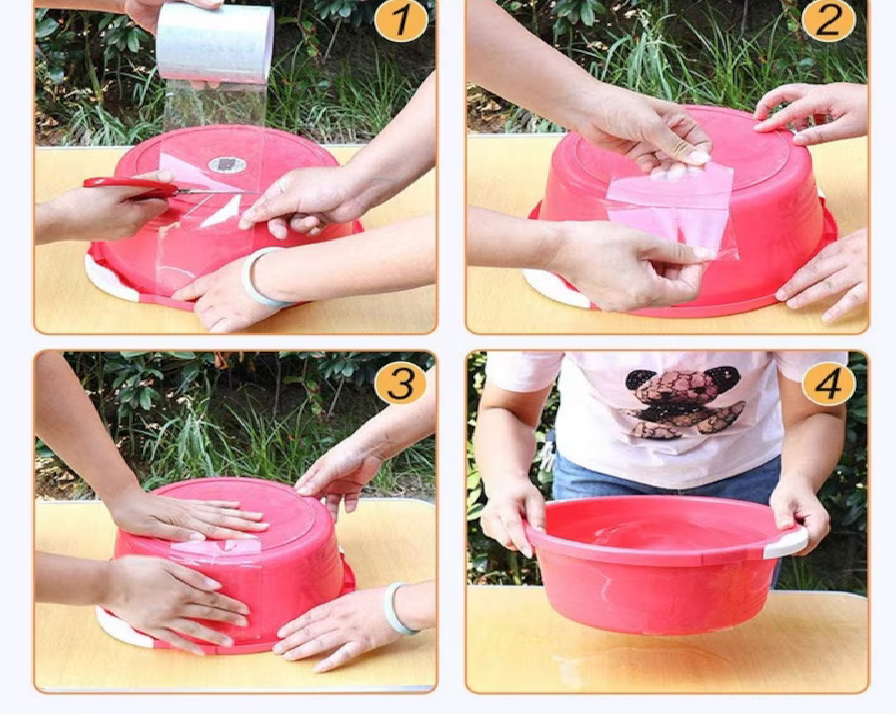 1

2

3

4