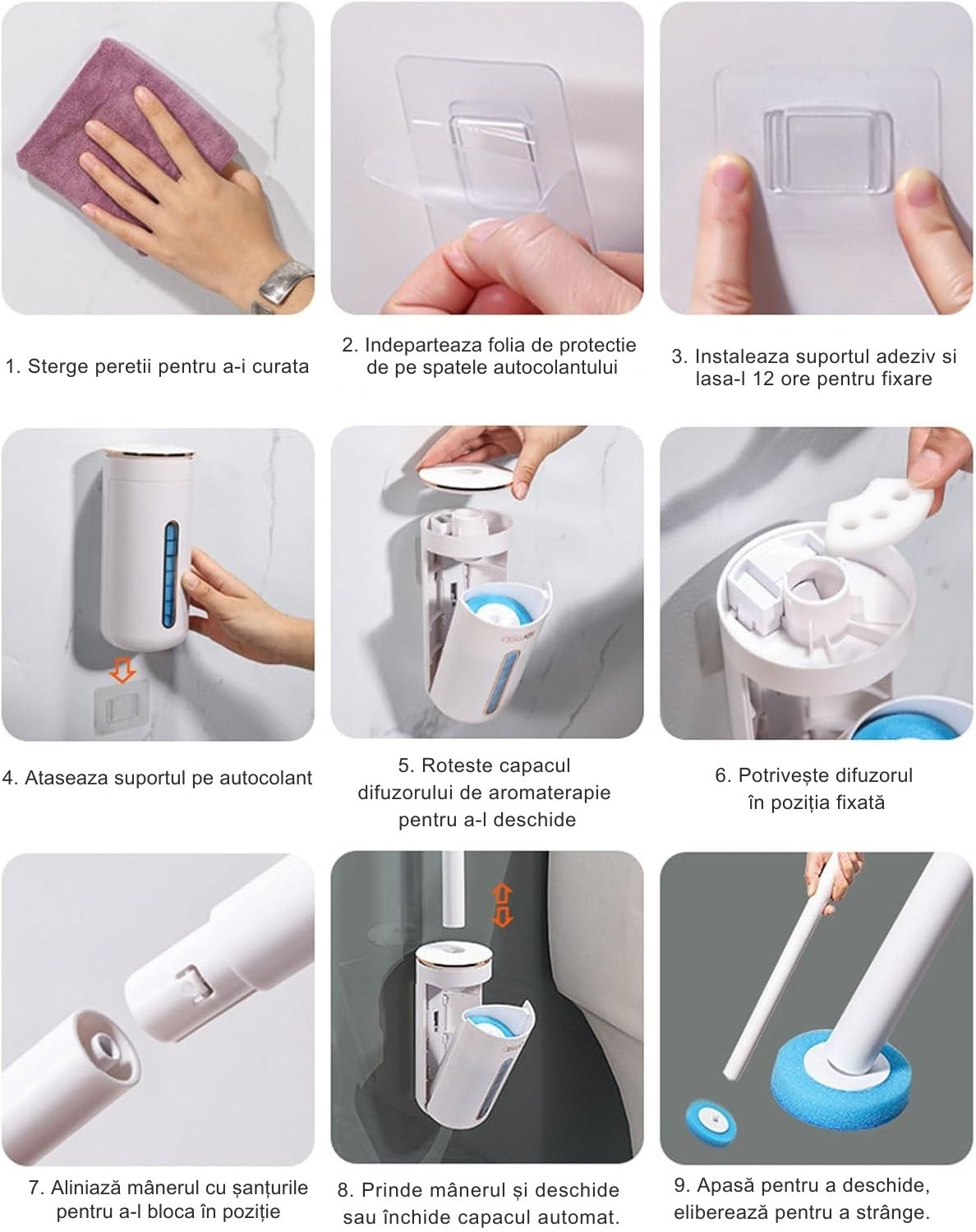 1. Sterge peretii pentru a-i curata

2. Indeparteaza folia de protectie de pe spatele autocolantului

3. Instaleaza suportul adeziv si lasa-l 12 ore pentru fixare

4. Ataseaza suportul pe autocolant

5. Roteste capacul difuzorului de aromaterapie pentru a-l deschide

6. Potrivește difuzorul în poziția fixată

7. Aliniază mânerul cu șanțurile pentru a-l bloca în poziție

8. Prinde mânerul și deschide sau închide capacul automat.

9. Apasă pentru a deschide, eliberează pentru a strânge.