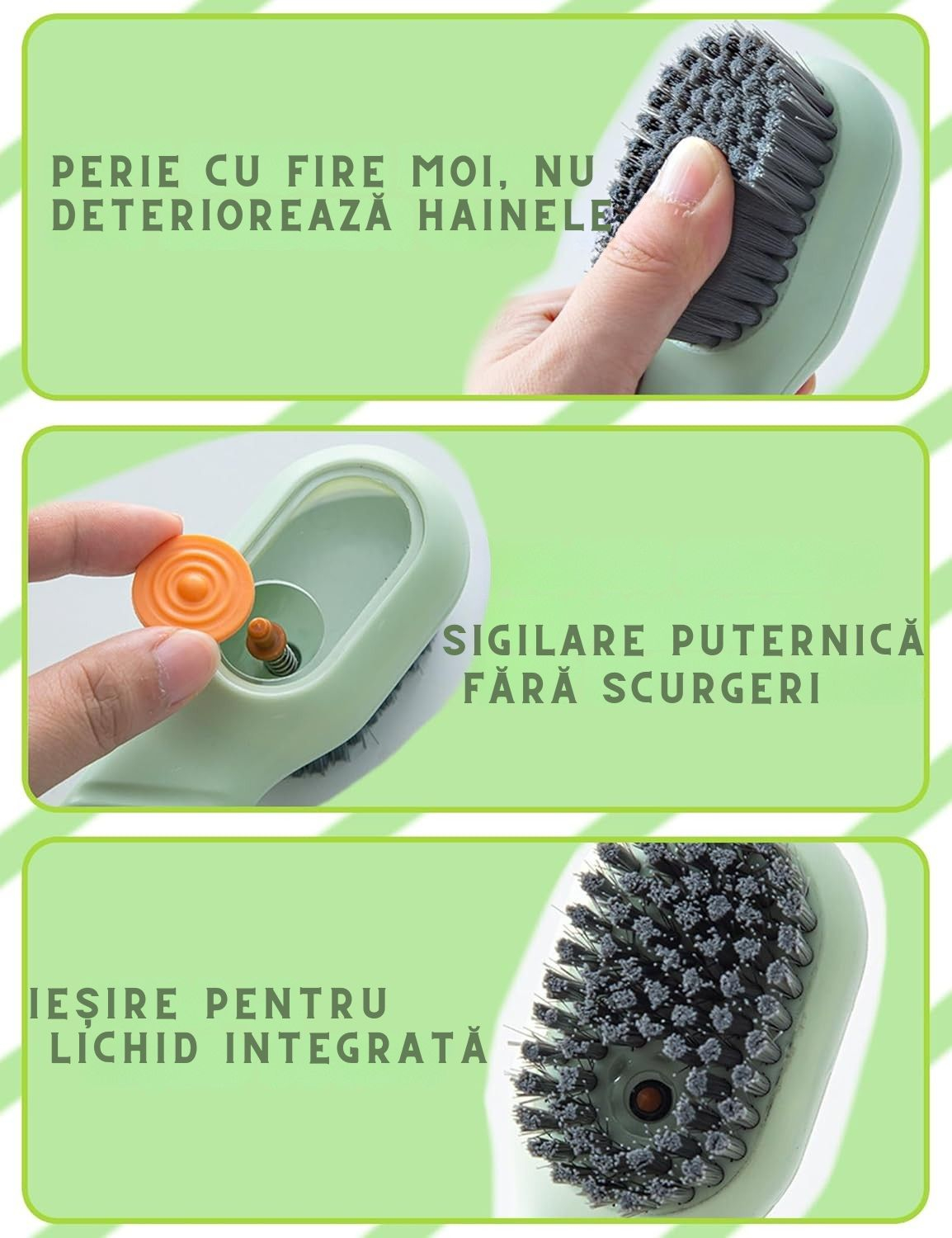 PERIE CU FIRE MOI, NU DETERIOREAZĂ HAINELE

SIGILARE PUTERNICĂ FĂRĂ SCURGERI

IEȘIRE PENTRU LICHID INTEGRATĂ