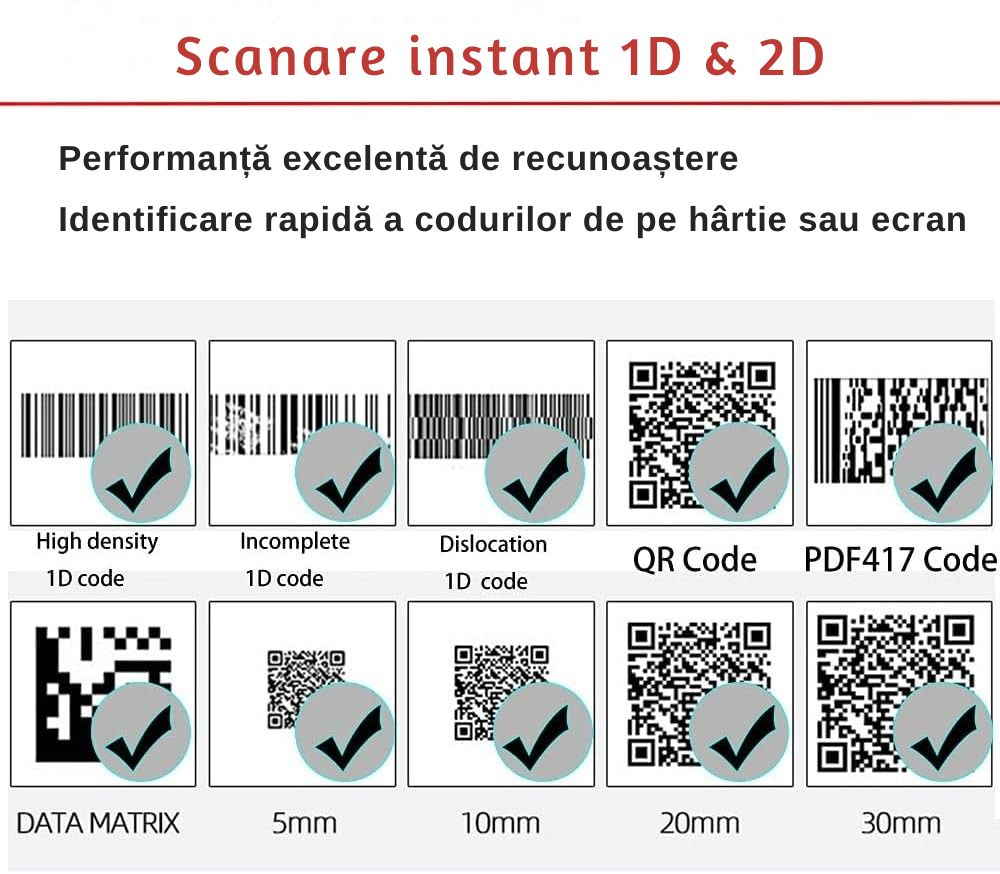 Scanare instant 1D & 2D

Performanță excelentă de recunoaștere

Identificare rapidă a codurilor de pe hârtie sau ecran

High density 1D code

Incomplete 1D code

Dislocation 1D code

QR Code

PDF417 Code

DATA MATRIX

5mm

10mm

20mm

30mm