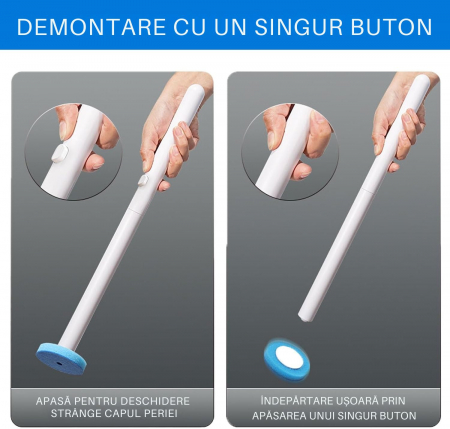 DEMONTARE CU UN SINGUR BUTON

APASĂ PENTRU DESCHIDERE
STRÂNGE CAPUL PERIEI

ÎNDEPĂRTARE UȘOARĂ PRIN
APĂSAREA UNUI SINGUR BUTON