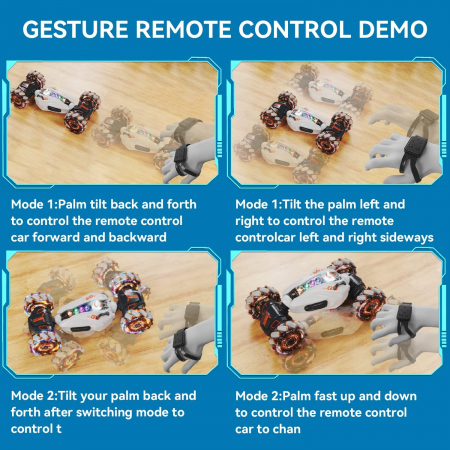 GESTURE REMOTE CONTROL DEMO

Mode 1:Palm tilt back and forth to control the remote control car forward and backward

Mode 1:Tilt the palm left and right to control the remote controlcar left and right sideways

Mode 2:Tilt your palm back and forth after switching mode to control t

Mode 2:Palm fast up and down to control the remote control car to chan