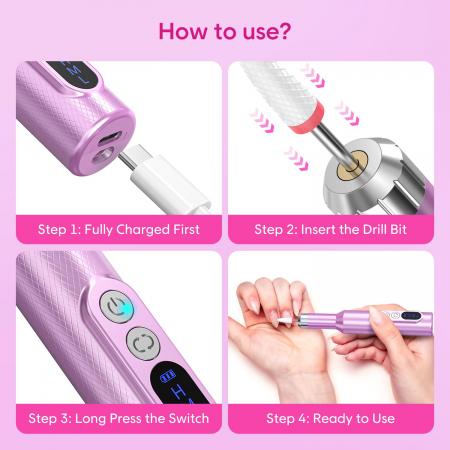 How to use?

H M L

Step 1: Fully Charged First

Step 2: Insert the Drill Bit

H

Step 3: Long Press the Switch

Step 4: Ready to Use