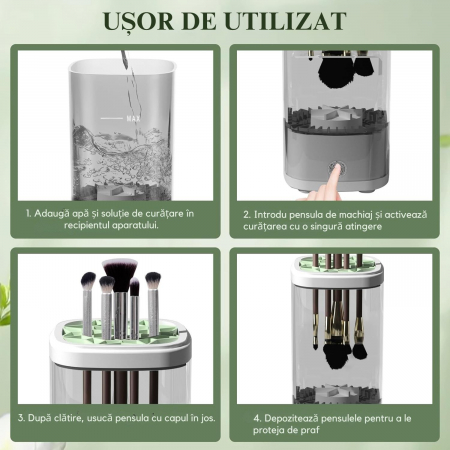 UȘOR DE UTILIZAT

MAX

1. Adaugă apă și soluție de curățare în recipientul aparatului.

2. Introdu pensula de machiaj și activează curățarea cu o singură atingere

3. După clătire, usucă pensula cu capul în jos.

4. Depozitează pensulele pentru a le proteja de praf