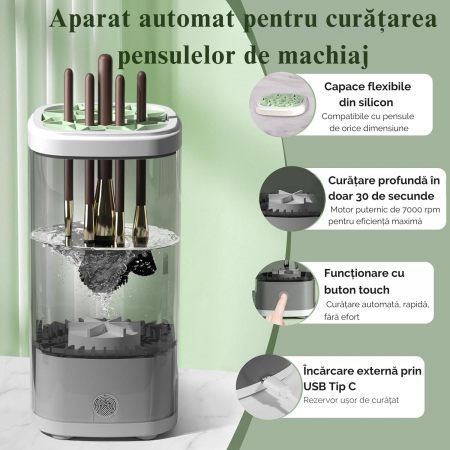 Aparat automat pentru curățarea pensulelor de machiaj

Capace flexibile din silicon
Compatibile cu pensule de orice dimensiune

Curățare profundă în doar 30 de secunde
Motor puternic de 7000 rpm pentru eficiență maximă

Funcționare cu buton touch
Curățare automată, rapidă, fără efort

Încărcare externă prin USB Tip C
Rezervor ușor de curățat