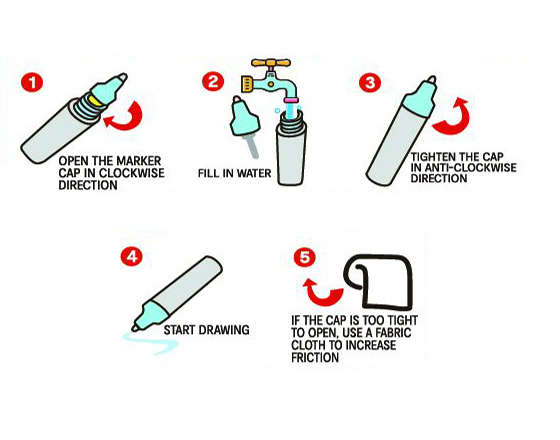 1
OPEN THE MARKER CAP IN CLOCKWISE DIRECTION

2
FILL IN WATER

3
TIGHTEN THE CAP IN ANTI-CLOCKWISE DIRECTION

4
START DRAWING

5
IF THE CAP IS TOO TIGHT TO OPEN, USE A FABRIC CLOTH TO INCREASE FRICTION