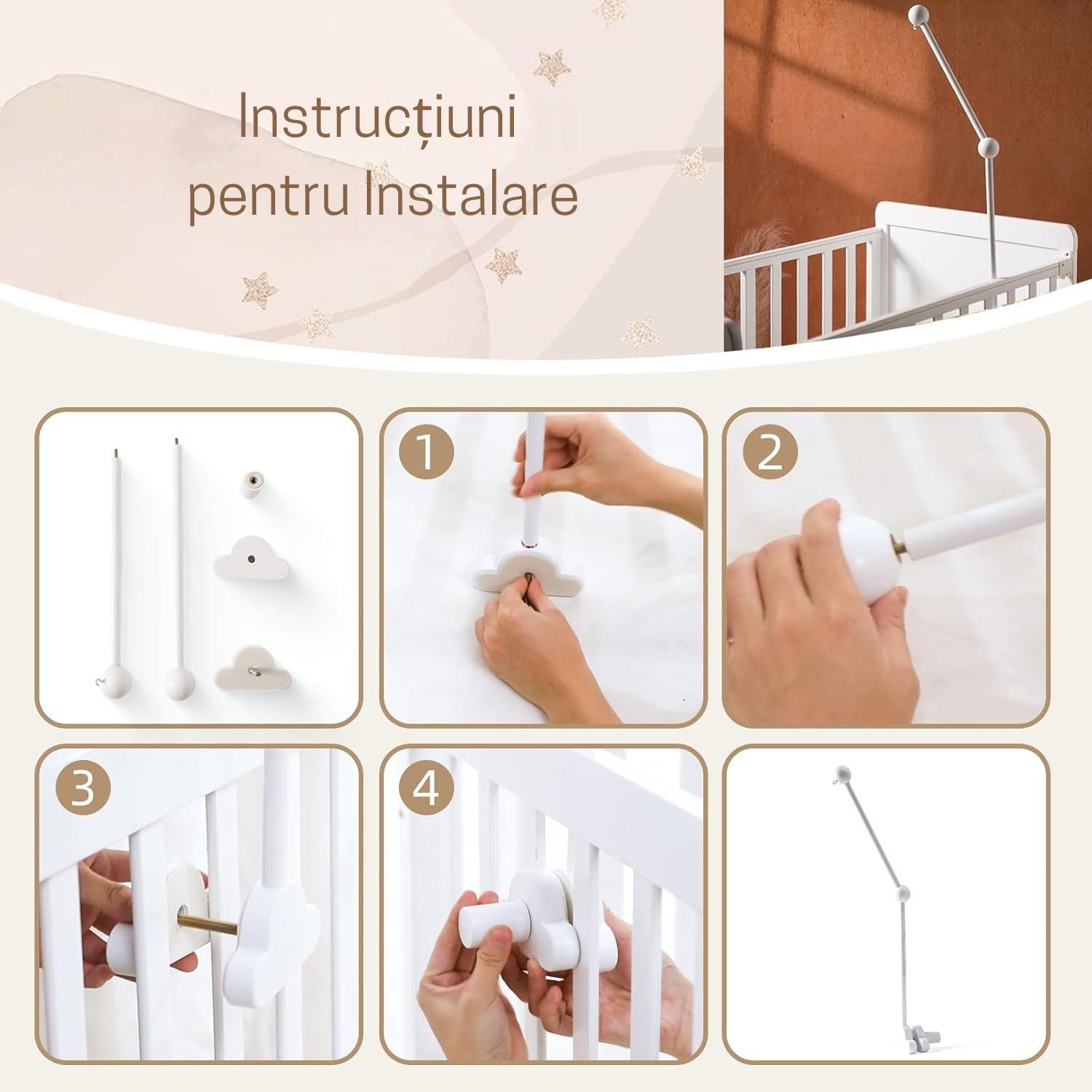 Instrucțiuni pentru Instalare

1

2

3

4