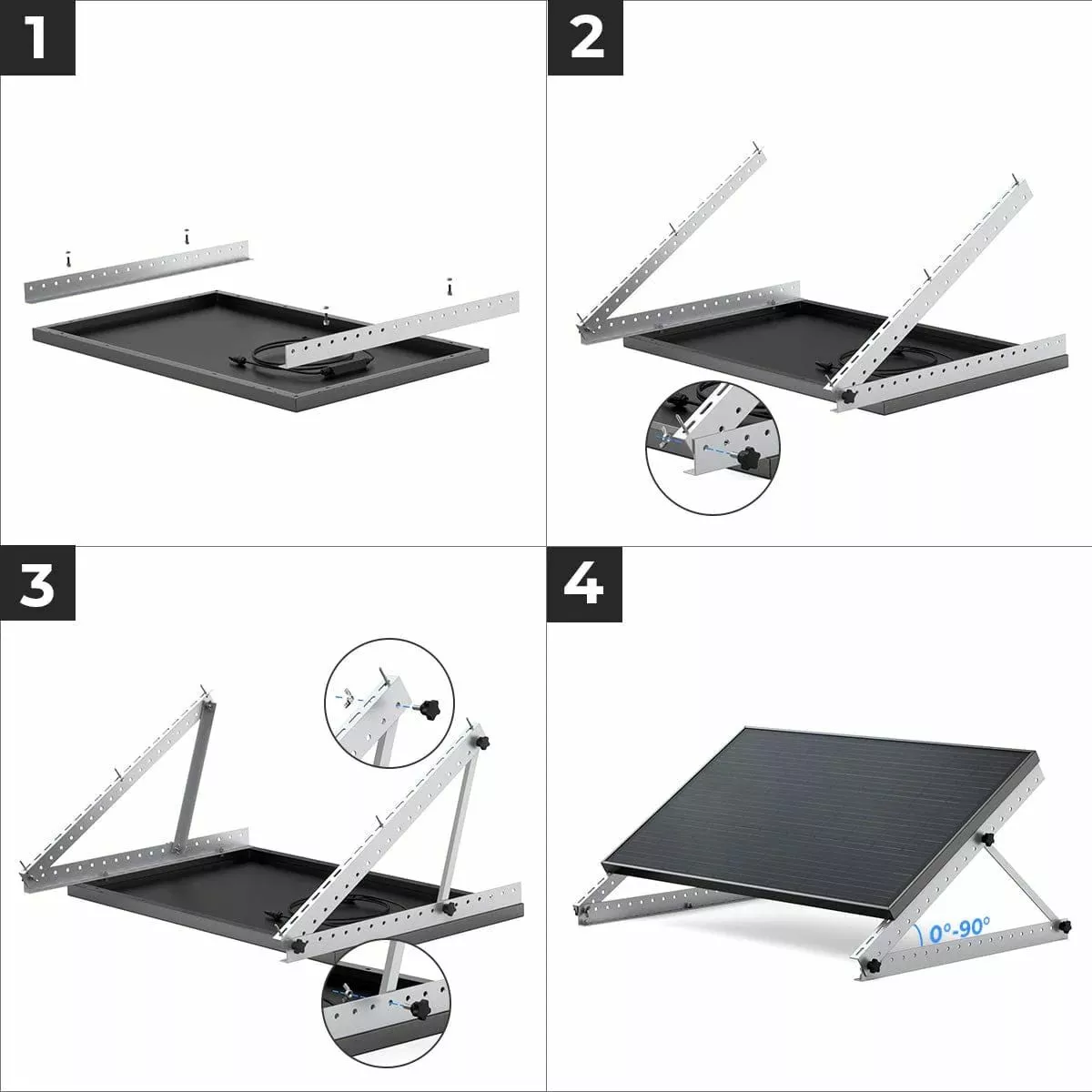 1

2

3

4

0°-90°