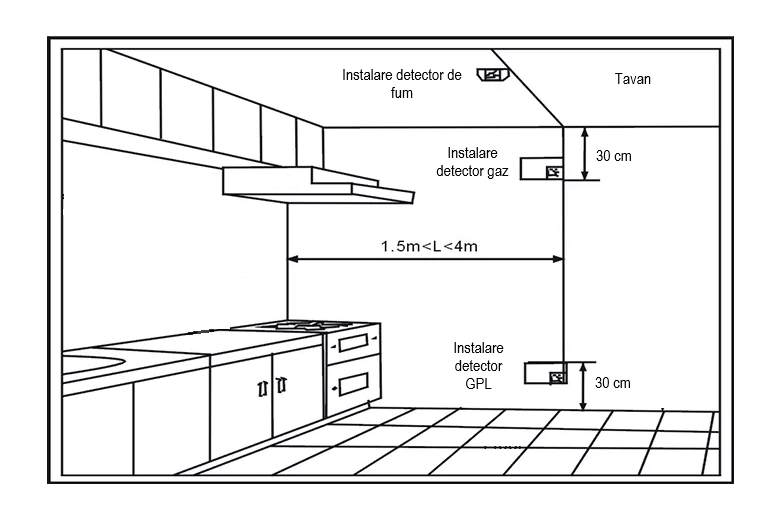 Instalare detector de fum

Tavan

Instalare detector gaz

30 cm

1.5m<L<4m

Instalare detector GPL

30 cm