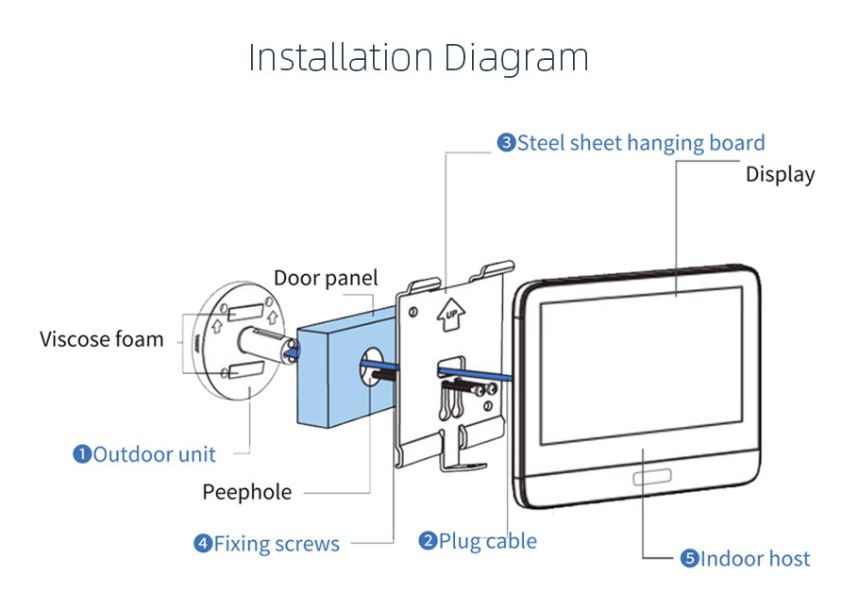 Installation Diagram

❸Steel sheet hanging board

Display

Door panel

UP

Viscose foam

❶Outdoor unit

Peephole

❹Fixing screws

❷Plug cable

❺Indoor host