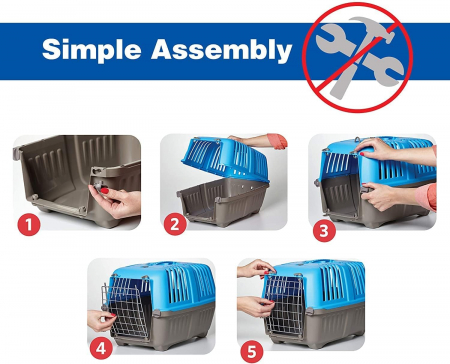 Simple Assembly

1

2

3

4

5