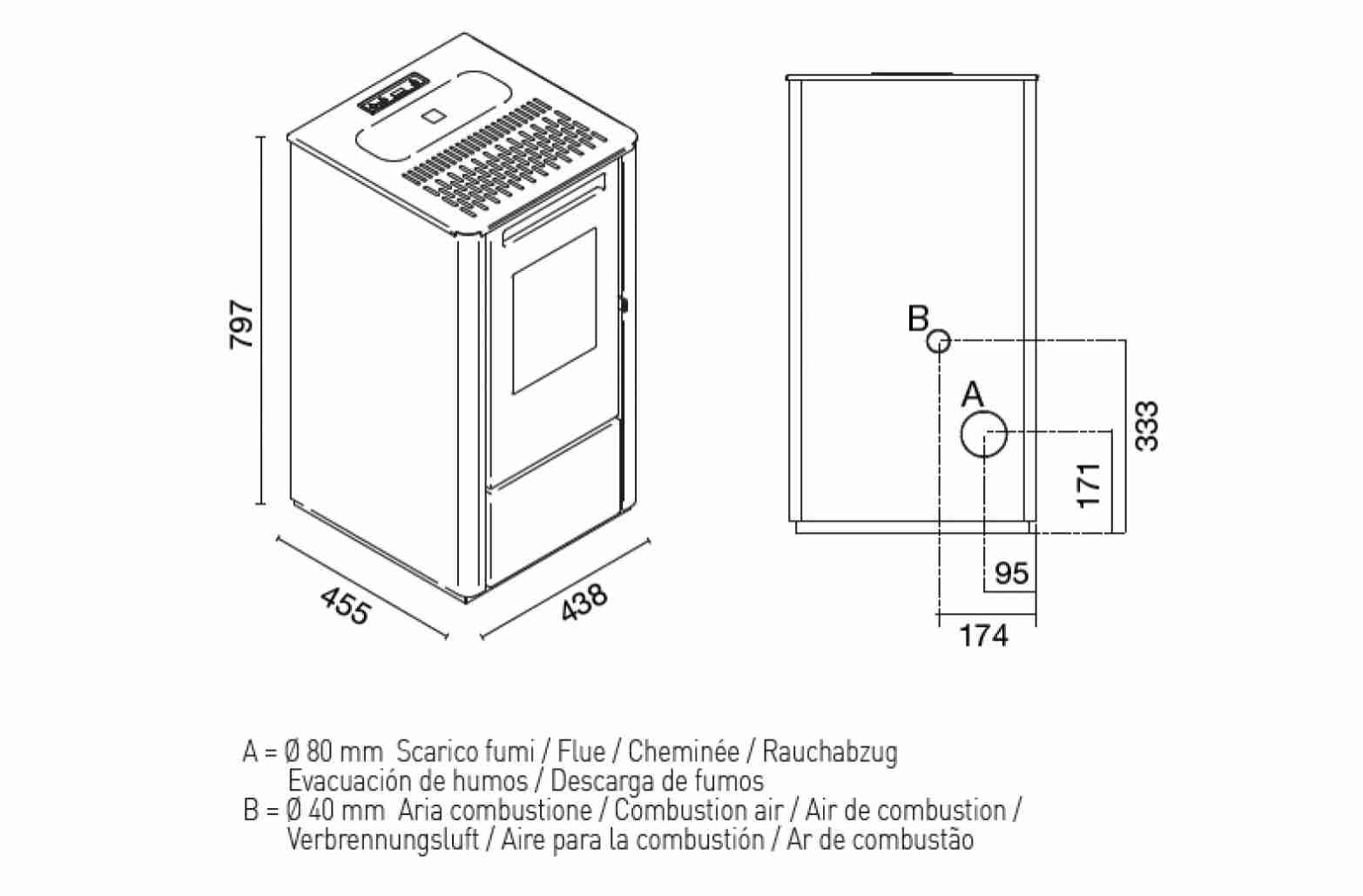 797

455

438

B

A

333

171

95

174

A = Ø 80 mm Scarico fumi / Flue / Cheminée / Rauchabzug
Evacuación de humos / Descarga de fumos
B = Ø 40 mm Aria combustione / Combustion air / Air de combustion /
Verbrennungsluft / Aire para la combustión / Ar de combustão