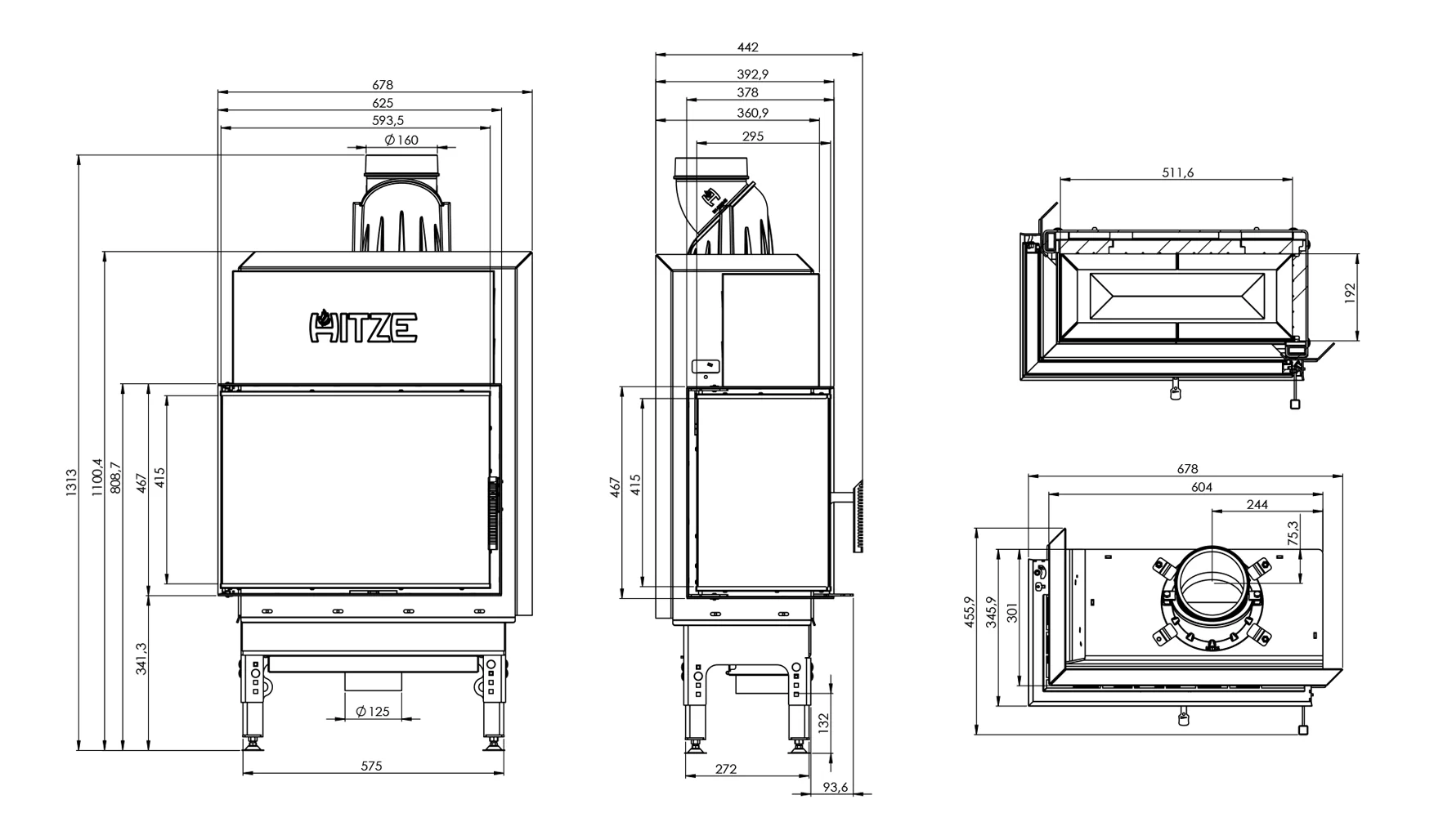 678
625
593,5
Ø160
HITZE
1313
1100,4
808,7
467
415
341,3
Ø125
575

442
392,9
378
360,9
295
467
415
132
272
93,6

511,6
192

678
604
244
75,3
455,9
345,9
301