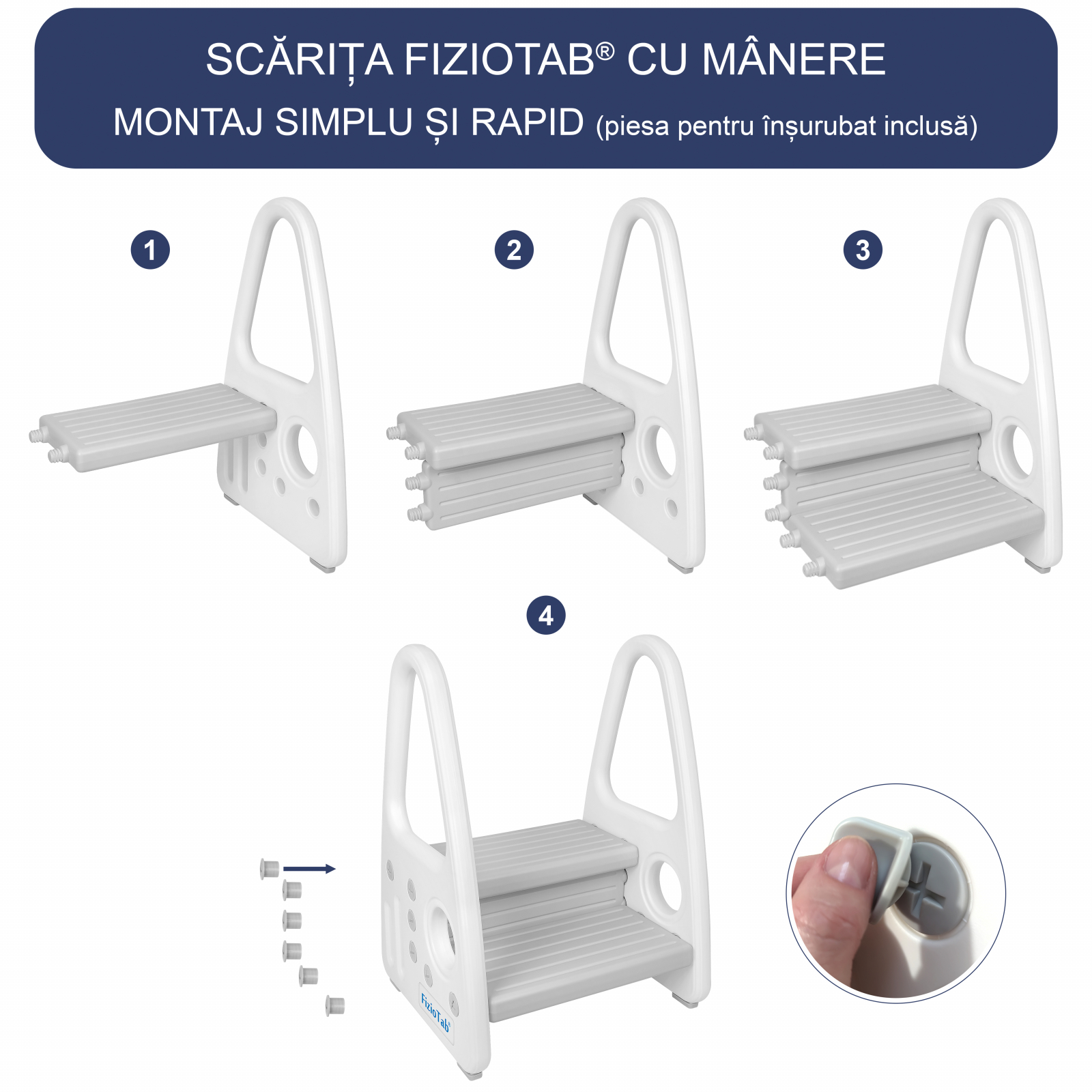 SCĂRIȚA FIZIOTAB® CU MÂNERE
MONTAJ SIMPLU ȘI RAPID (piesa pentru înșurubat inclusă)

1

2

3

4

FizioTab®