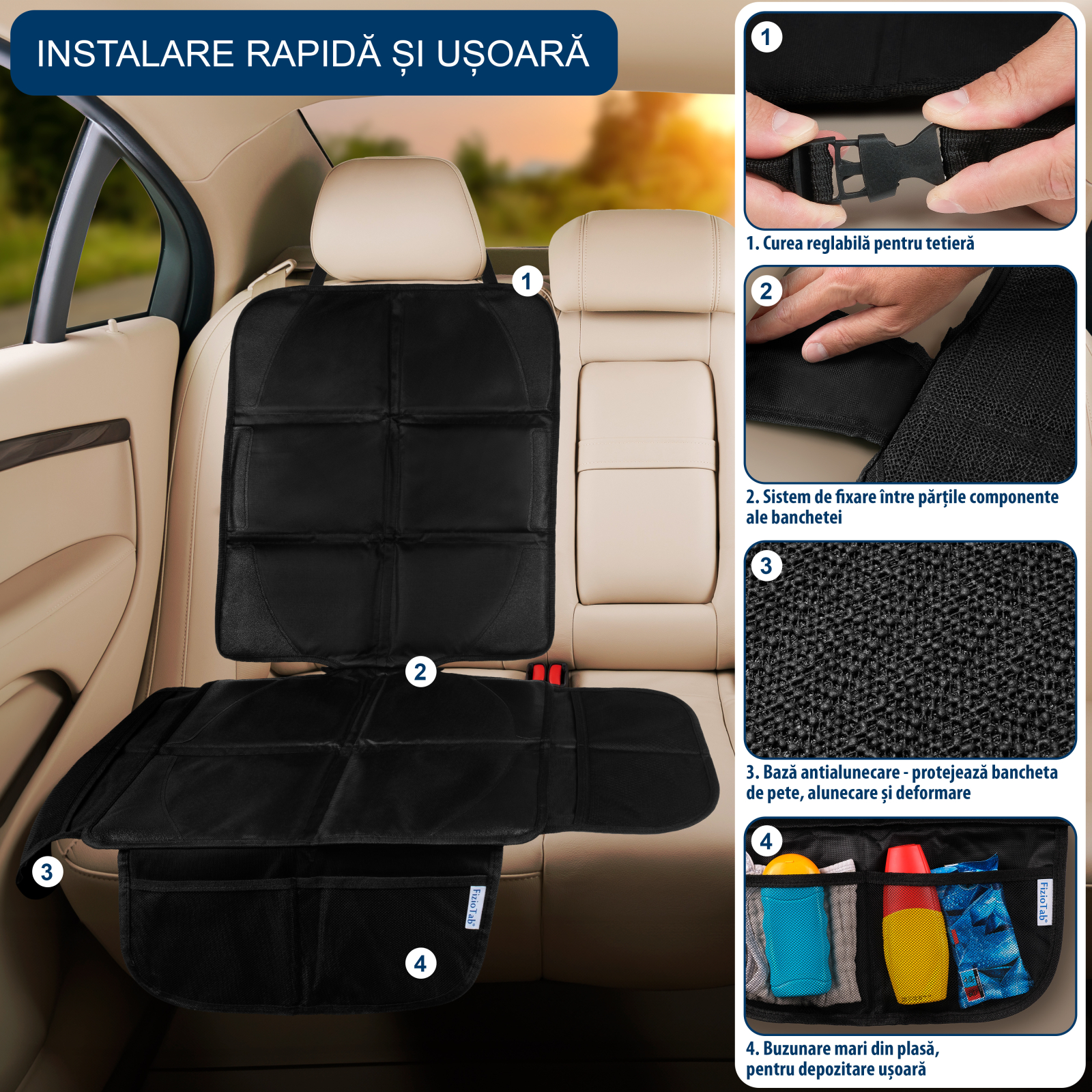 INSTALARE RAPIDĂ ȘI UȘOARĂ

1

2

3

FizioTab®

4

1

1. Curea reglabilă pentru tetieră

2

2. Sistem de fixare între părțile componente ale banchetei

3

3. Bază antialunecare - protejează bancheta de pete, alunecare și deformare

4

FizioTab®

4. Buzunare mari din plasă, pentru depozitare ușoară