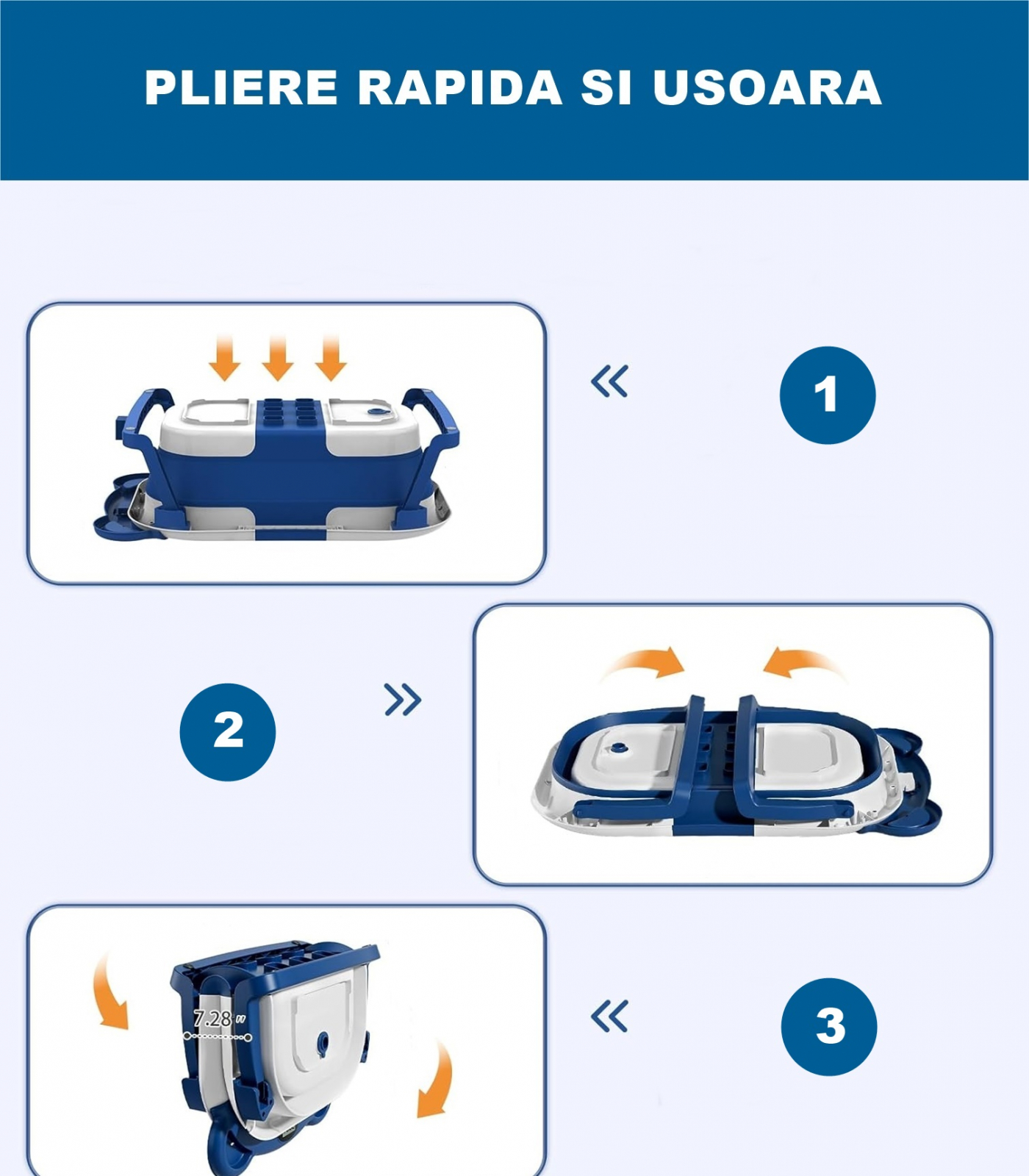 PLIERE RAPIDA SI USOARA

«

1

2

»

7.28"

«

3