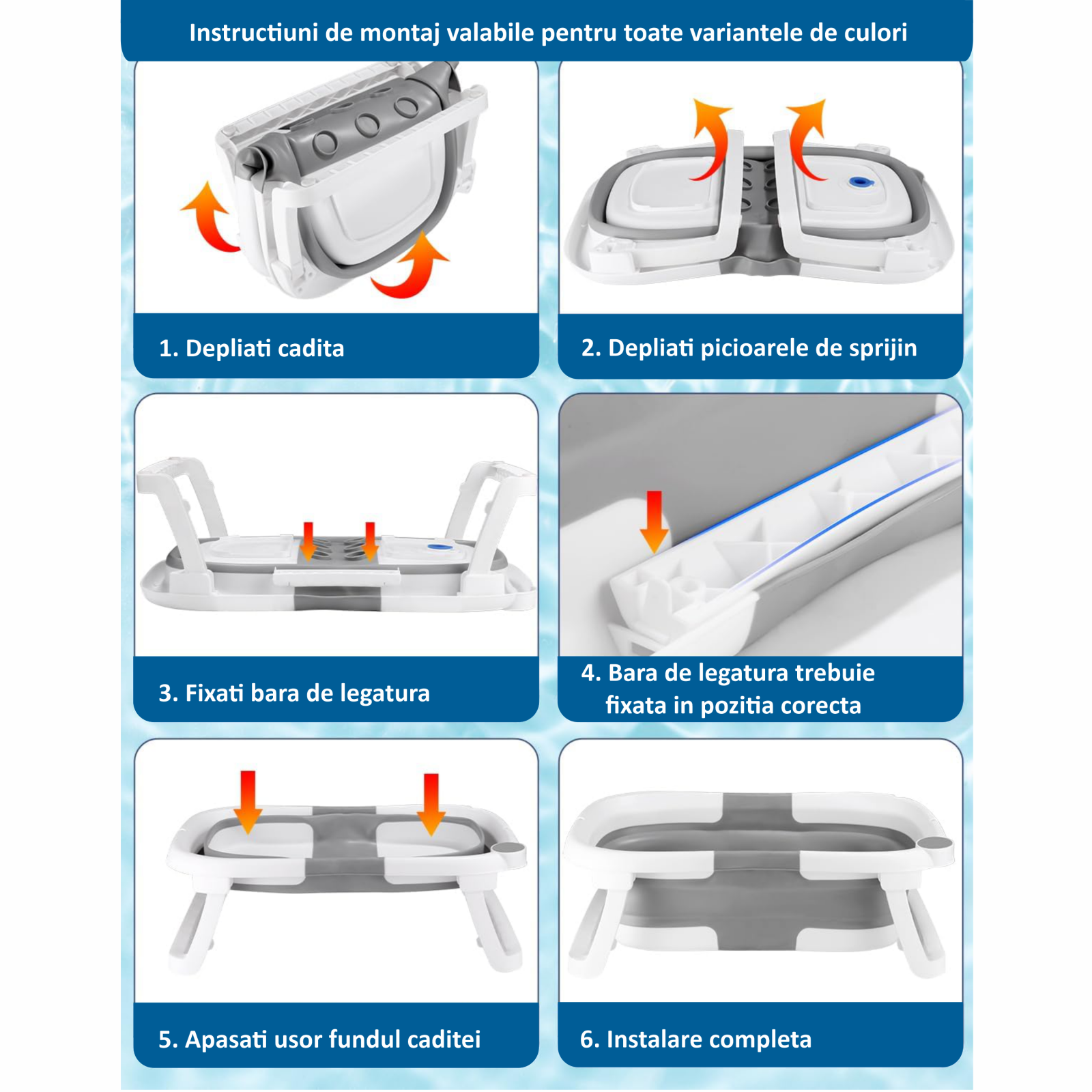 Instructiuni de montaj valabile pentru toate variantele de culori

1. Depliati cadita

2. Depliati picioarele de sprijin

3. Fixati bara de legatura

4. Bara de legatura trebuie fixata in pozitia corecta

5. Apasati usor fundul caditei

6. Instalare completa