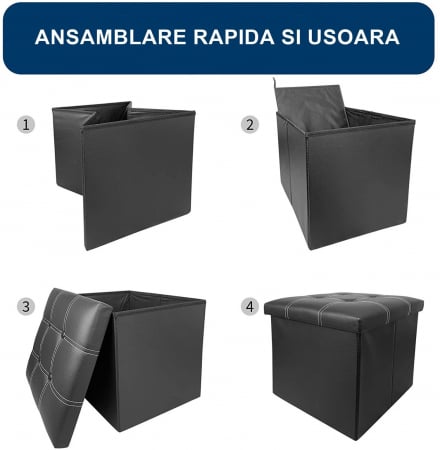 ANSAMBLARE RAPIDA SI USOARA

1

2

3

4