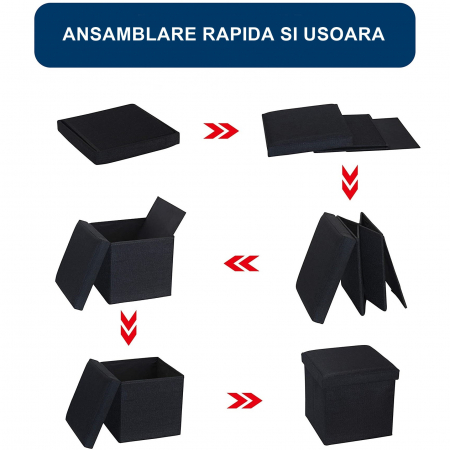 ANSAMBLARE RAPIDA SI USOARA