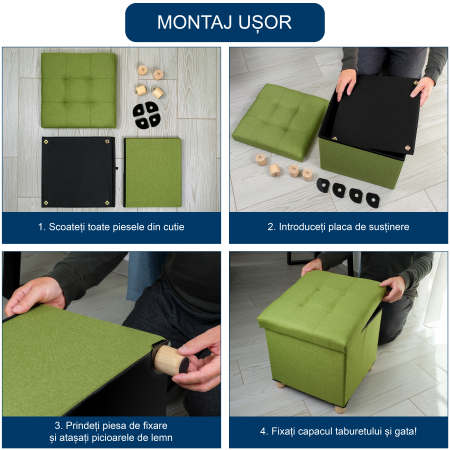 MONTAJ UȘOR

1. Scoateți toate piesele din cutie

2. Introduceți placa de susținere

3. Prindeți piesa de fixare și atașați picioarele de lemn

4. Fixați capacul taburetului și gata!