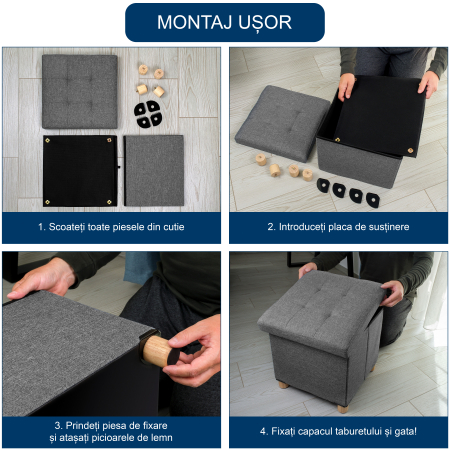 MONTAJ UȘOR

1. Scoateți toate piesele din cutie

2. Introduceți placa de susținere

3. Prindeți piesa de fixare și atașați picioarele de lemn

4. Fixați capacul taburetului și gata!