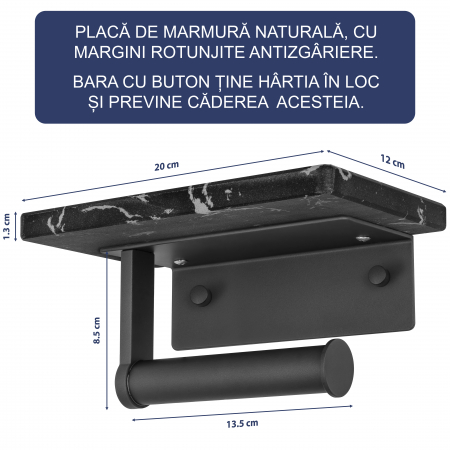 PLACĂ DE MARMURĂ NATURALĂ, CU MARGINI ROTUNJITE ANTIZGÂRIERE.

BARA CU BUTON ȚINE HÂRTIA ÎN LOC ȘI PREVINE CĂDEREA ACESTEIA.

20 cm

12 cm

1.3 cm

8.5 cm

13.5 cm