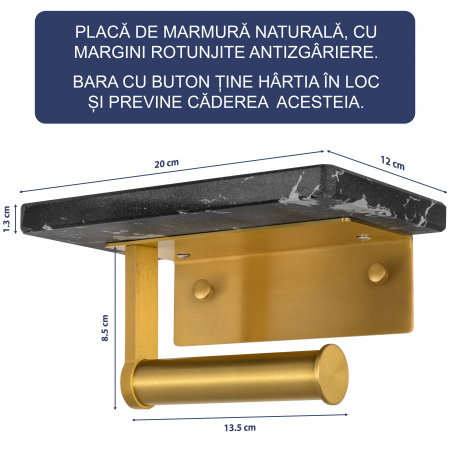 PLACĂ DE MARMURĂ NATURALĂ, CU MARGINI ROTUNJITE ANTIZGÂRIERE.

BARA CU BUTON ȚINE HÂRTIA ÎN LOC ȘI PREVINE CĂDEREA ACESTEIA.

20 cm

12 cm

1.3 cm

8.5 cm

13.5 cm